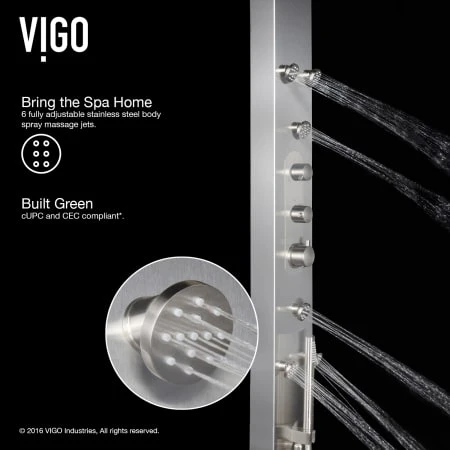 VIGO

Bring the Spa Home
6 fully adjustable stainless steel body spray massage jets.

Built Green
cUPC and CEC compliant*.

© 2016 VIGO Industries, All rights reserved.