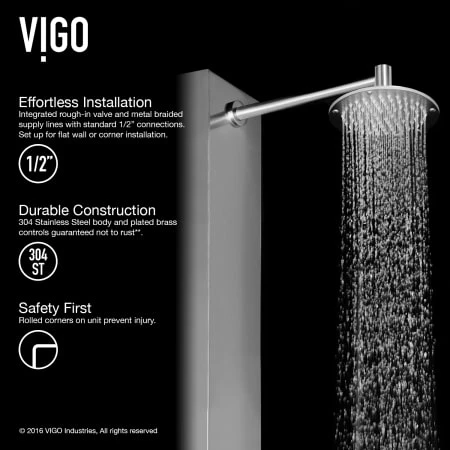 VIGO

Effortless Installation
Integrated rough-in valve and metal braided supply lines with standard 1/2" connections. Set up for flat wall or corner installation.

1/2"

Durable Construction
304 Stainless Steel body and plated brass controls guaranteed not to rust**.

304 ST

Safety First
Rolled corners on unit prevent injury.

© 2016 VIGO Industries, All rights reserved