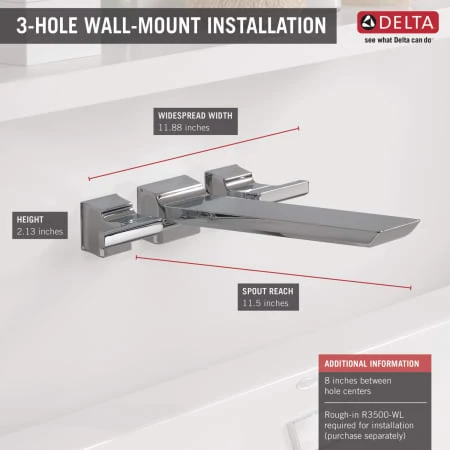 3-HOLE WALL-MOUNT INSTALLATION

DELTA
see what Delta can do

WIDESPREAD WIDTH
11.88 inches

HEIGHT
2.13 inches

SPOUT REACH
11.5 inches

ADDITIONAL INFORMATION
8 inches between hole centers

Rough-in R3500-WL required for installation (purchase separately)