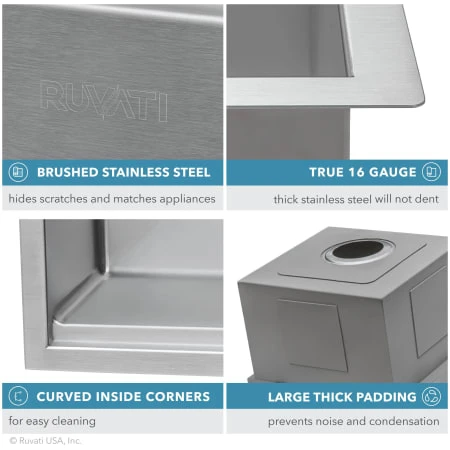 RUVATI

BRUSHED STAINLESS STEEL

hides scratches and matches appliances

TRUE 16 GAUGE

thick stainless steel will not dent

CURVED INSIDE CORNERS

for easy cleaning

LARGE THICK PADDING

prevents noise and condensation

© Ruvati USA, Inc.