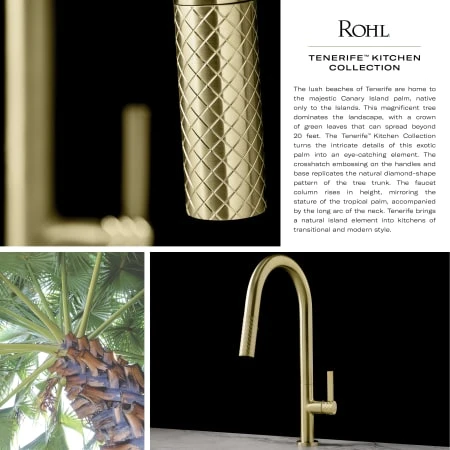 ROHL

TENERIFE™ KITCHEN COLLECTION

The lush beaches of Tenerife are home to the majestic Canary Island palm, native only to the islands. This magnificent tree dominates the landscape, with a crown of green leaves that can spread beyond 20 feet. The Tenerife™ Kitchen Collection turns the intricate details of this exotic palm into an eye-catching element. The crosshatch embossing on the handles and base replicates the natural diamond-shape pattern of the tree trunk. The faucet column rises in height, mirroring the stature of the tropical palm, accompanied by the long arc of the neck. Tenerife brings a natural island element into kitchens of transitional and modern style.