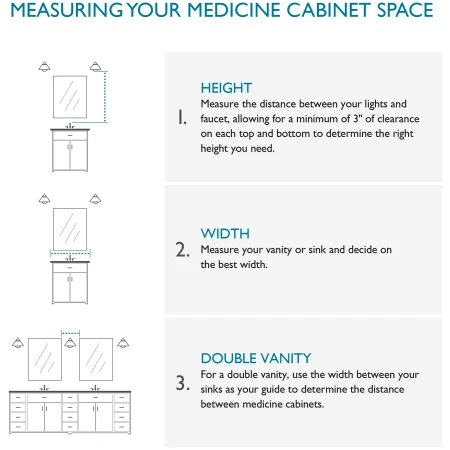 MEASURING YOUR MEDICINE CABINET SPACE

1.

HEIGHT
Measure the distance between your lights and faucet, allowing for a minimum of 3" of clearance on each top and bottom to determine the right height you need.

2.

WIDTH
Measure your vanity or sink and decide on the best width.

3.

DOUBLE VANITY
For a double vanity, use the width between your sinks as your guide to determine the distance between medicine cabinets.