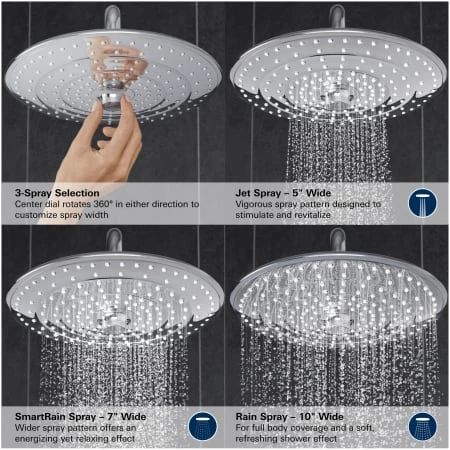 3-Spray Selection
Center dial rotates 360° in either direction to customize spray width

Jet Spray – 5" Wide
Vigorous spray pattern designed to stimulate and revitalize

SmartRain Spray – 7" Wide
Wider spray pattern offers an energizing yet relaxing effect

Rain Spray – 10" Wide
For full body coverage and a soft, refreshing shower effect