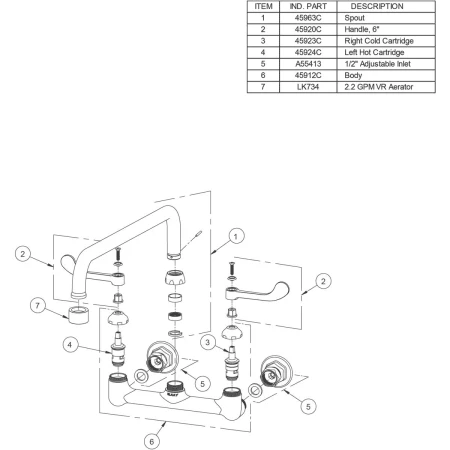 | ITEM | IND. PART | DESCRIPTION |
|---|---|---|
| 1 | 45963C | Spout |
| 2 | 45920C | Handle, 6" |
| 3 | 45923C | Right Cold Cartridge |
| 4 | 45924C | Left Hot Cartridge |
| 5 | A55413 | 1/2" Adjustable Inlet |
| 6 | 45912C | Body |
| 7 | LK734 | 2.2 GPM VR Aerator |

1
2
2
7
4
3
5
5
6