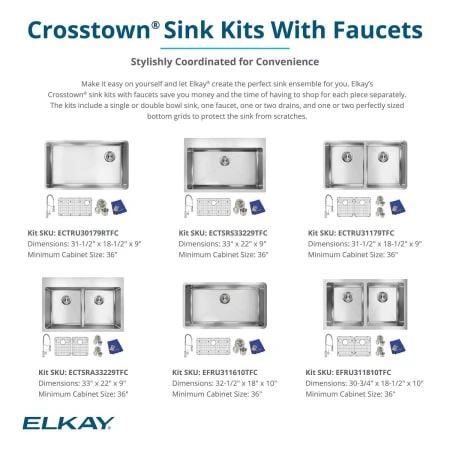 Crosstown® Sink Kits With Faucets

Stylishly Coordinated for Convenience

Make it easy on yourself and let Elkay® create the perfect sink ensemble for you. Elkay's Crosstown® sink kits with faucets save you money and the time of having to shop for each piece separately. The kits include a single or double bowl sink, one faucet, one or two drains, and one or two perfectly sized bottom grids to protect the sink from scratches.

Kit SKU: ECTRU30179RTFC
Dimensions: 31-1/2" x 18-1/2" x 9"
Minimum Cabinet Size: 36"

Kit SKU: ECTSRS33229TFC
Dimensions: 33" x 22" x 9"
Minimum Cabinet Size: 36"

Kit SKU: ECTRU31179TFC
Dimensions: 31-1/2" x 18-1/2" x 9"
Minimum Cabinet Size: 36"

Kit SKU: ECTSRA33229TFC
Dimensions: 33" x 22" x 9"
Minimum Cabinet Size: 36"

Kit SKU: EFRU311610TFC
Dimensions: 32-1/2" x 18" x 10"
Minimum Cabinet Size: 36"

Kit SKU: EFRU311810TFC
Dimensions: 30-3/4" x 18-1/2" x 10"
Minimum Cabinet Size: 36"

ELKAY