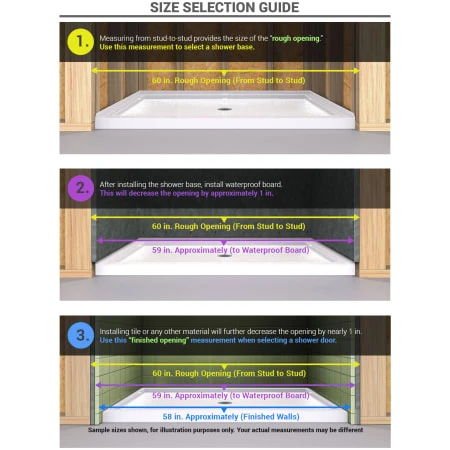 SIZE SELECTION GUIDE

1. Measuring from stud-to-stud provides the size of the "rough opening." Use this measurement to select a shower base.

60 in. Rough Opening (From Stud to Stud)

2. After installing the shower base, install waterproof board. This will decrease the opening by approximately 1 in.

60 in. Rough Opening (From Stud to Stud)

59 in. Approximately (to Waterproof Board)

3. Installing tile or any other material will further decrease the opening by nearly 1 in. Use this "finished opening" measurement when selecting a shower door.

60 in. Rough Opening (From Stud to Stud)

59 in. Approximately (to Waterproof Board)

58 in. Approximately (Finished Walls)

Sample sizes shown, for illustration purposes only. Your actual measurements may be different