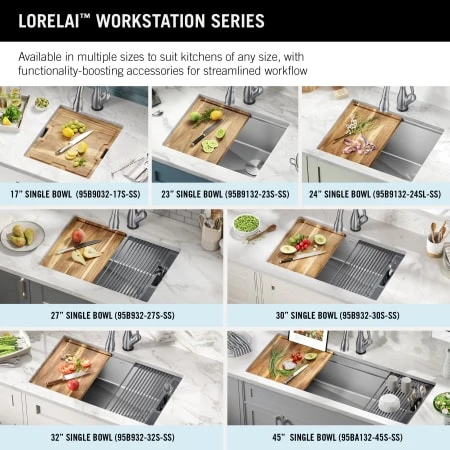 LORELAI™ WORKSTATION SERIES

Available in multiple sizes to suit kitchens of any size, with functionality-boosting accessories for streamlined workflow

17" SINGLE BOWL (95B9032-17S-SS)

23" SINGLE BOWL (95B9132-23S-SS)

24" SINGLE BOWL (95B9132-24SL-SS)

27" SINGLE BOWL (95B932-27S-SS)

30" SINGLE BOWL (95B932-30S-SS)

32" SINGLE BOWL (95B932-32S-SS)

45" SINGLE BOWL (95BA132-45S-SS)