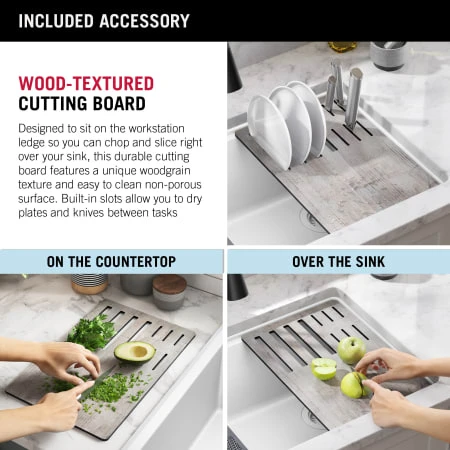 INCLUDED ACCESSORY

WOOD-TEXTURED
CUTTING BOARD

Designed to sit on the workstation ledge so you can chop and slice right over your sink, this durable cutting board features a unique woodgrain texture and easy to clean non-porous surface. Built-in slots allow you to dry plates and knives between tasks

ON THE COUNTERTOP

OVER THE SINK