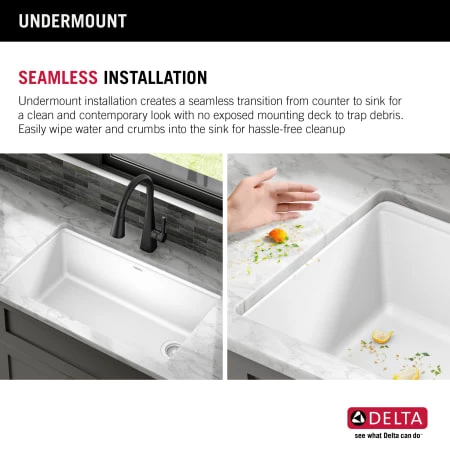 UNDERMOUNT

SEAMLESS INSTALLATION

Undermount installation creates a seamless transition from counter to sink for a clean and contemporary look with no exposed mounting deck to trap debris. Easily wipe water and crumbs into the sink for hassle-free cleanup

DELTA
see what Delta can do