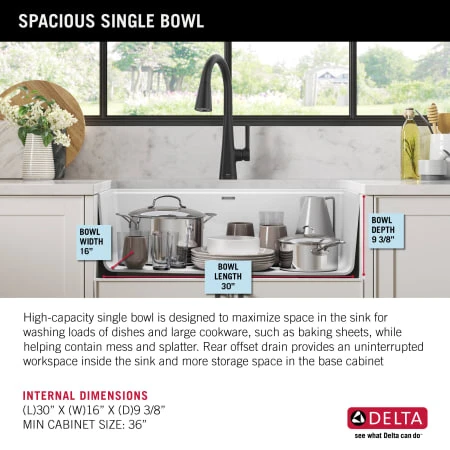 SPACIOUS SINGLE BOWL

BOWL WIDTH 16"

BOWL LENGTH 30"

BOWL DEPTH 9 3/8"

High-capacity single bowl is designed to maximize space in the sink for washing loads of dishes and large cookware, such as baking sheets, while helping contain mess and splatter. Rear offset drain provides an uninterrupted workspace inside the sink and more storage space in the base cabinet

INTERNAL DIMENSIONS
(L)30" X (W)16" X (D)9 3/8"
MIN CABINET SIZE: 36"

DELTA
see what Delta can do