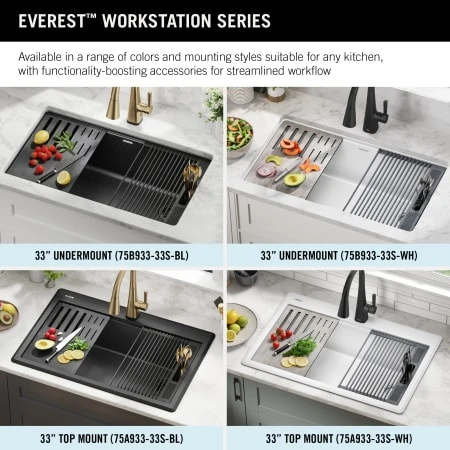 EVEREST™ WORKSTATION SERIES

Available in a range of colors and mounting styles suitable for any kitchen, with functionality-boosting accessories for streamlined workflow

33" UNDERMOUNT (75B933-33S-BL)

33" UNDERMOUNT (75B933-33S-WH)

33" TOP MOUNT (75A933-33S-BL)

33" TOP MOUNT (75A933-33S-WH)