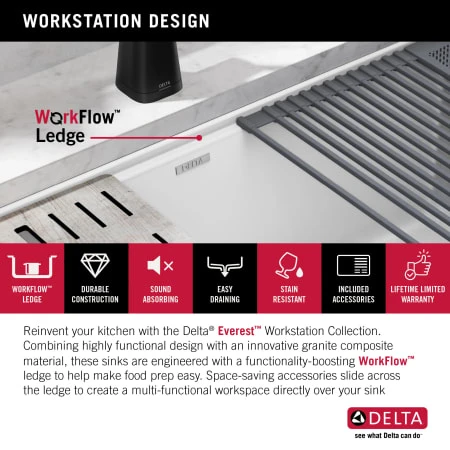 WORKSTATION DESIGN

DELTA

WorkFlow™ Ledge

DELTA

WORKFLOW™ LEDGE

DURABLE CONSTRUCTION

SOUND ABSORBING

EASY DRAINING

STAIN RESISTANT

INCLUDED ACCESSORIES

LIFETIME LIMITED WARRANTY

Reinvent your kitchen with the Delta® Everest™ Workstation Collection. Combining highly functional design with an innovative granite composite material, these sinks are engineered with a functionality-boosting WorkFlow™ ledge to help make food prep easy. Space-saving accessories slide across the ledge to create a multi-functional workspace directly over your sink

DELTA

see what Delta can do™