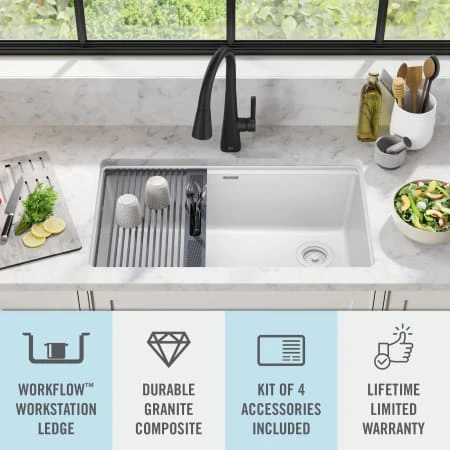 WORKFLOW™ WORKSTATION LEDGE

DURABLE GRANITE COMPOSITE

KIT OF 4 ACCESSORIES INCLUDED

LIFETIME LIMITED WARRANTY